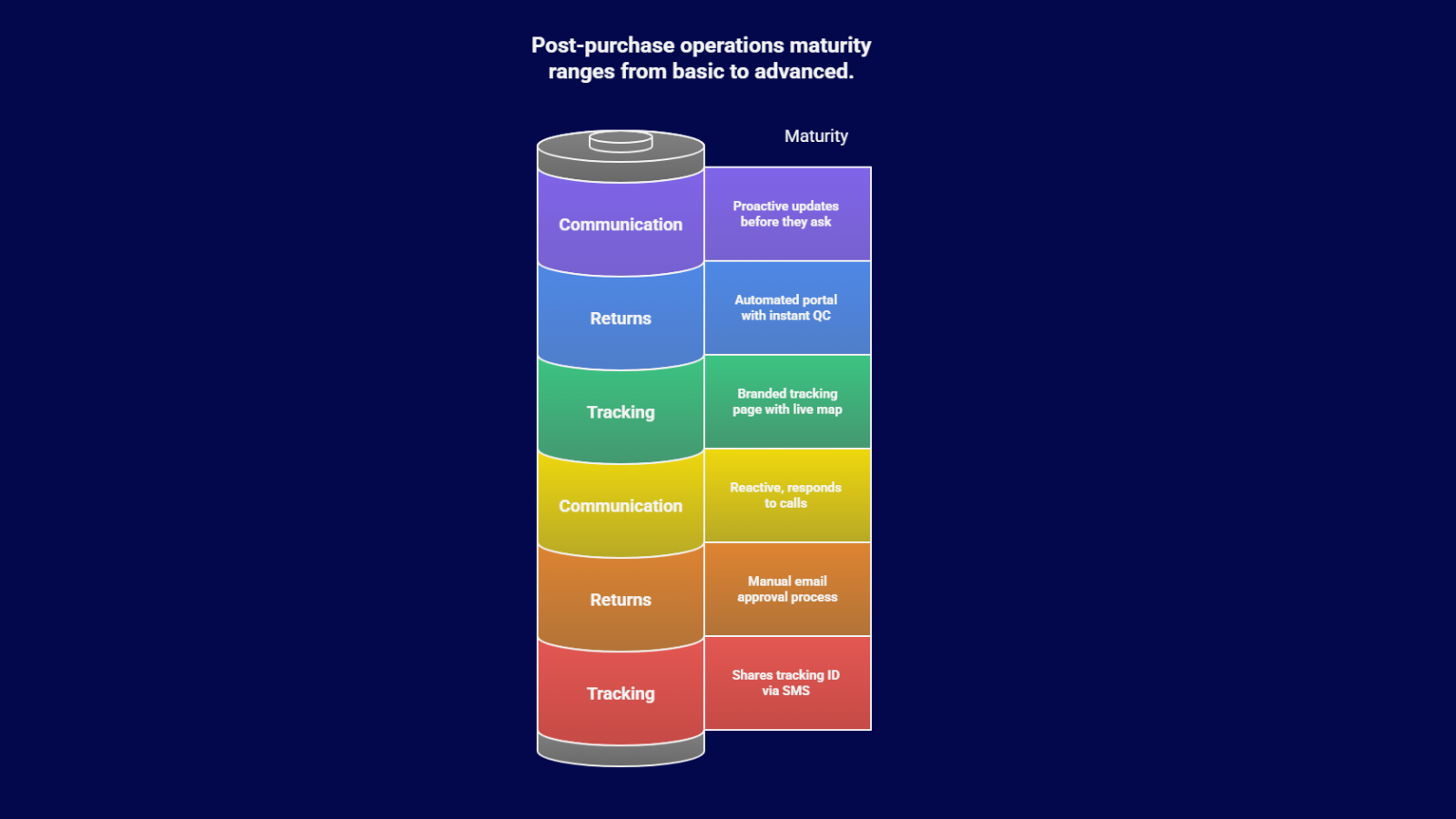 Post-purchase operations maturity ranges from basic to advanced.

Maturity

Communication
Proactive updates before they ask

Returns
Automated portal with instant QC

Tracking
Branded tracking page with live map

Communication
Reactive, responds to calls

Returns
Manual email approval process

Tracking
Shares tracking ID via SMS